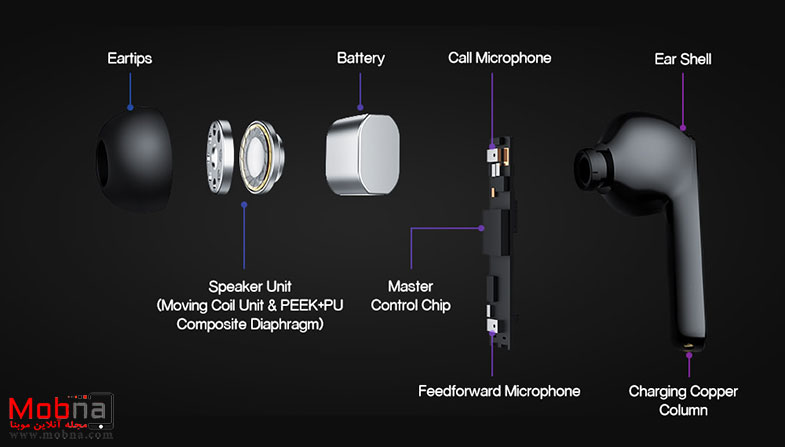 Eartips

Battery

Call Microphone

Ear Shell

Speaker Unit
(Moving Coil Unit & PEEK+PU
Composite Diaphragm)

Master
Control Chip

Feedforward Microphone

Charging Copper
Column

Mobna
مجله آنلاین موبنا
www.mobna.com