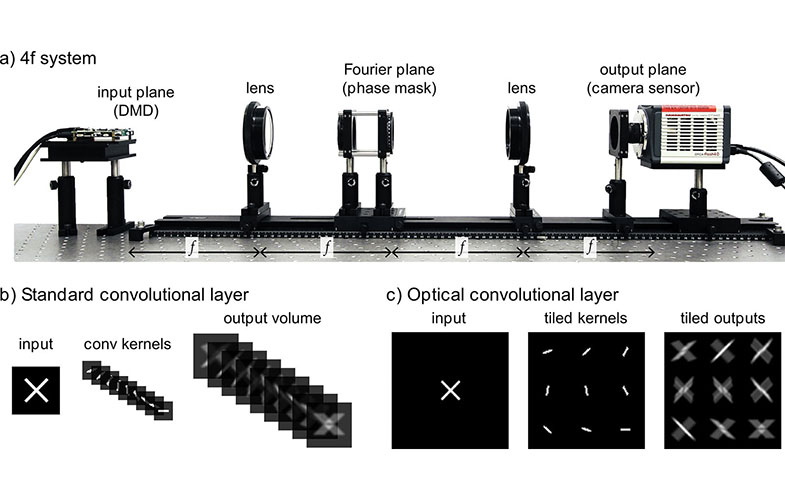 a) 4f system

input plane (DMD)

lens

Fourier plane (phase mask)

lens

output plane (camera sensor)

$f$ $f$ $f$ $f$

b) Standard convolutional layer

input

conv kernels

output volume

c) Optical convolutional layer

input

tiled kernels

tiled outputs