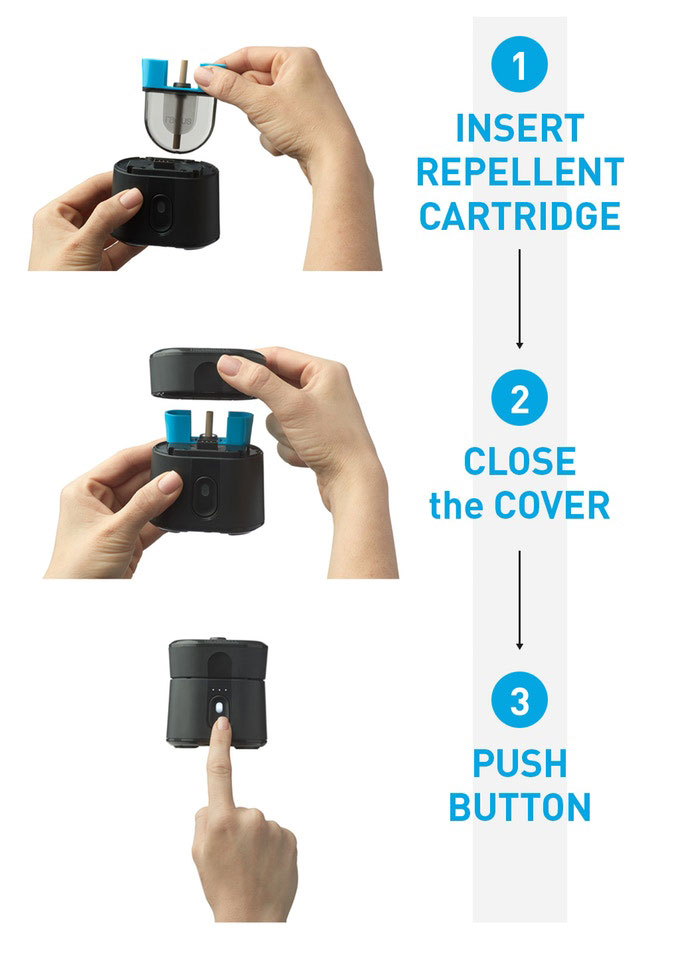 1
INSERT REPELLENT CARTRIDGE

2
CLOSE the COVER

3
PUSH BUTTON