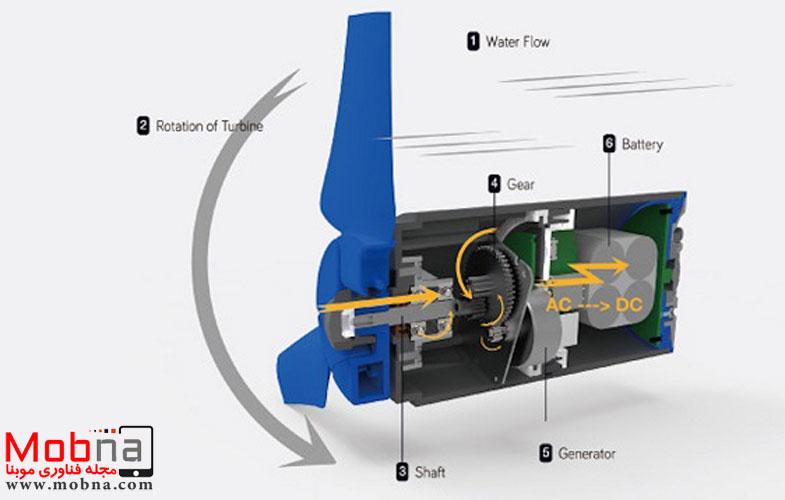 1 Water Flow

2 Rotation of Turbine

6 Battery

4 Gear

AC ---> DC

5 Generator

3 Shaft

Mobna
مجله فناوری موبنا
www.mobna.com